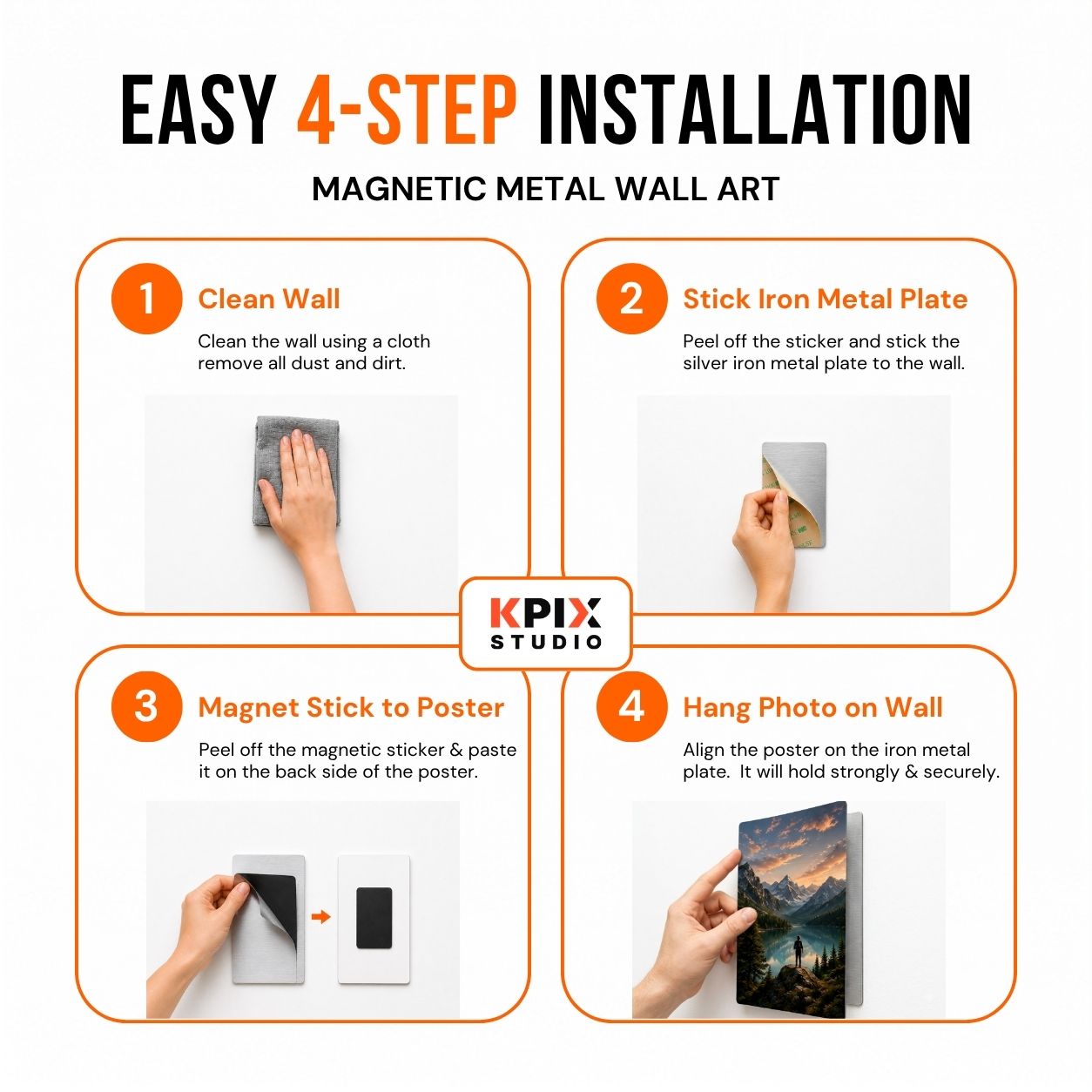 EASY 4-STEP INSTALLATION

MAGNETIC METAL WALL ART

1 Clean Wall

Clean the wall using a cloth remove all dust and dirt.

2 Stick Iron Metal Plate

Peel off the sticker and stick the silver iron metal plate to the wall.

KPIX STUDIO

3 Magnet Stick to Poster

Peel off the magnetic sticker & paste it on the back side of the poster.

4 Hang Photo on Wall

Align the poster on the iron metal plate. It will hold strongly & securely.